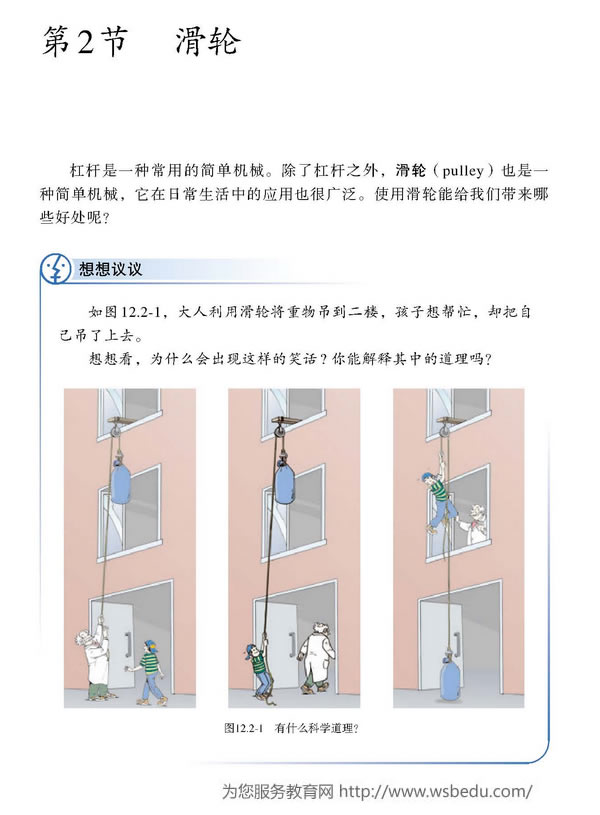 第2节　滑轮

杠杆是一种常用的简单机械。除了杠杆之外，滑轮（pulley）也是一种简单机械，它在日常生活中的应用也很广泛。使用滑轮能给我们带来哪些好处呢？

想想议议

如图12.2-1，大人利用滑轮将重物吊到二楼，孩子想帮忙，却把自己吊了上去。

想想看，为什么会出现这样的笑话？你能解释其中的道理吗？

图12.2-1　有什么科学道理？

为您服务教育网 http://www.wsbedu.com/